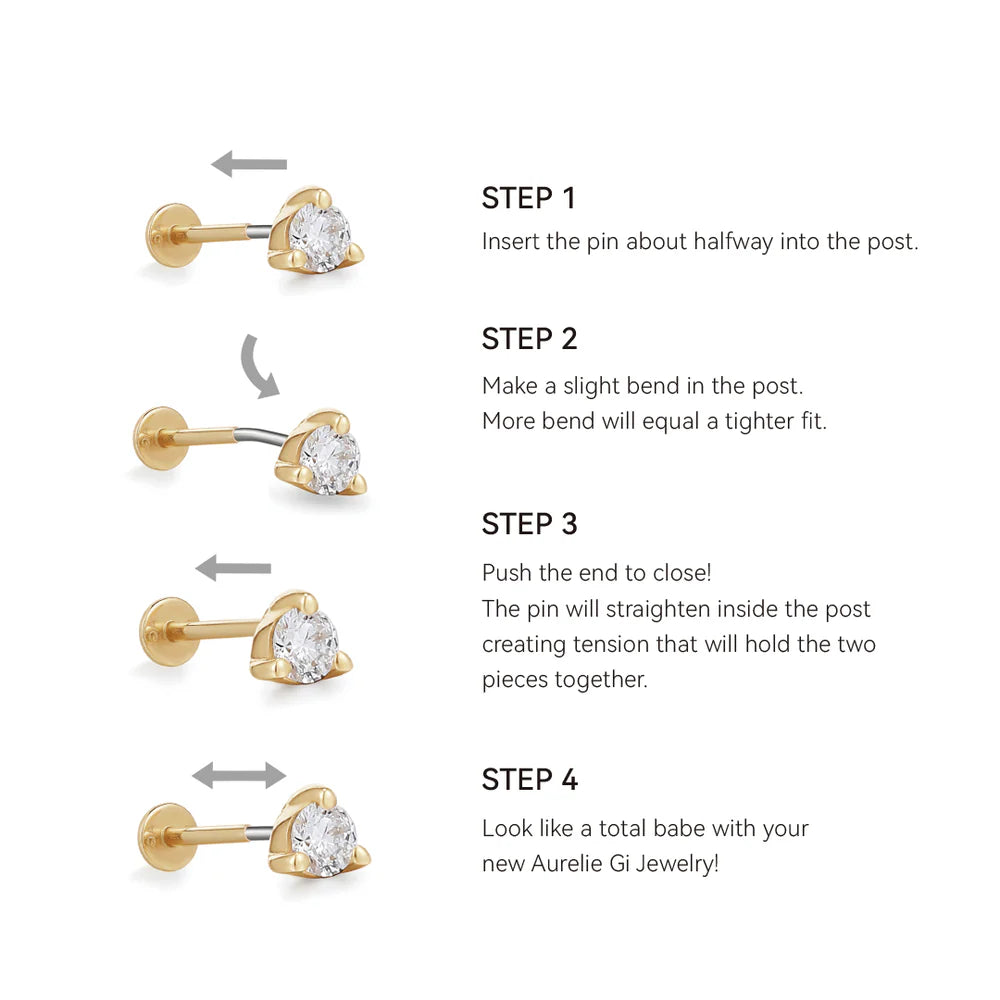 STEP 1
Insert the pin about halfway into the post.

STEP 2
Make a slight bend in the post.
More bend will equal a tighter fit.

STEP 3
Push the end to close!
The pin will straighten inside the post creating tension that will hold the two pieces together.

STEP 4
Look like a total babe with your new Aurelie Gi Jewelry!